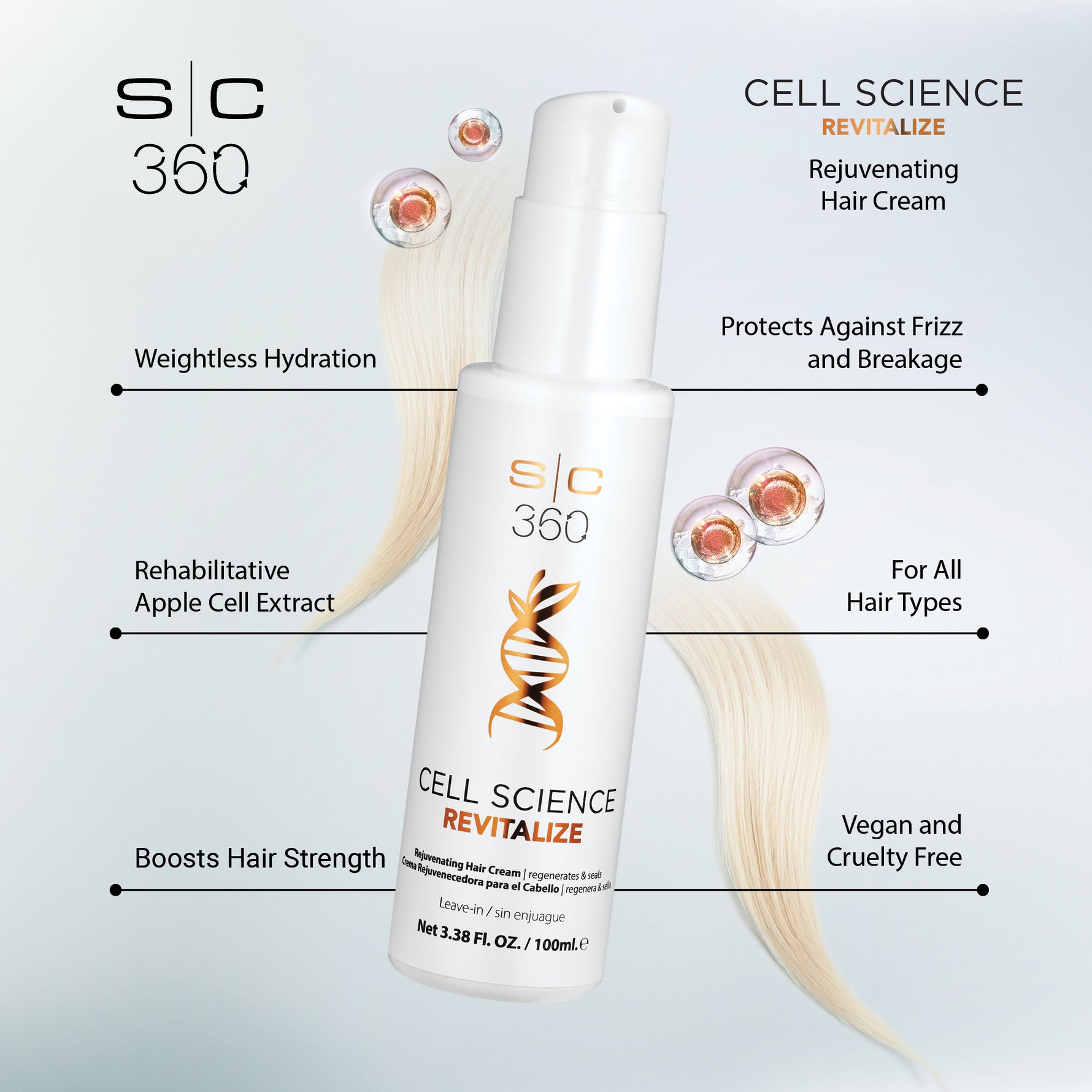 S|C
360

CELL SCIENCE
REVITALIZE
Rejuvenating Hair Cream

Weightless Hydration

Protects Against Frizz and Breakage

Rehabilitative Apple Cell Extract

For All Hair Types

Boosts Hair Strength

Vegan and Cruelty Free

S|C
360

CELL SCIENCE
REVITALIZE
Rejuvenating Hair Cream | regenerates & seals
Crema Rejuvenecedora para el Cabello | regenera & sella
Leave-in / sin enjuague
Net 3.38 Fl. OZ. / 100ml.℮