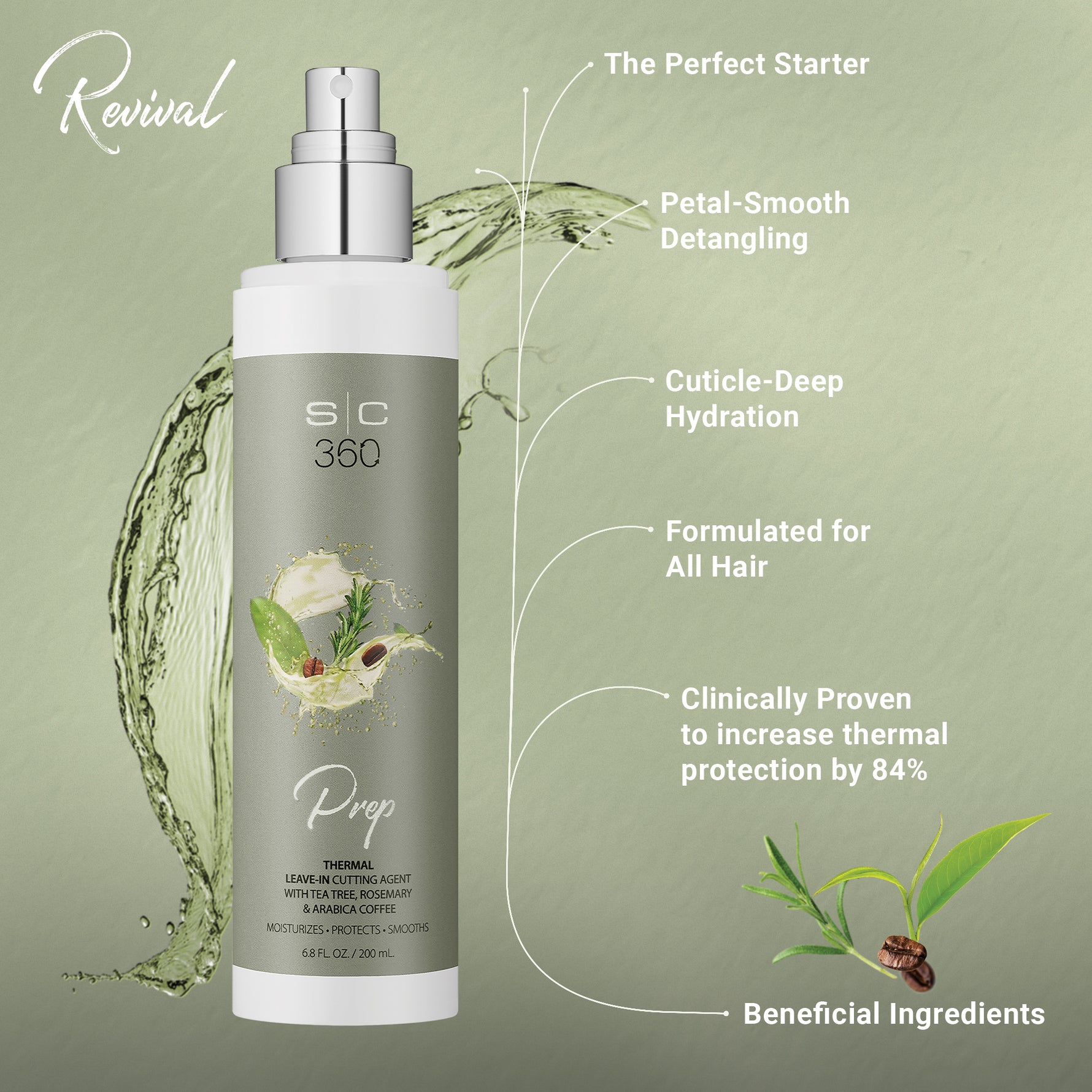 Revival

S|C
360

Prep

THERMAL
LEAVE-IN CUTTING AGENT
WITH TEA TREE, ROSEMARY
& ARABICA COFFEE

MOISTURIZES • PROTECTS • SMOOTHS

6.8 FL. OZ. / 200 mL.

The Perfect Starter

Petal-Smooth Detangling

Cuticle-Deep Hydration

Formulated for All Hair

Clinically Proven to increase thermal protection by 84%

Beneficial Ingredients